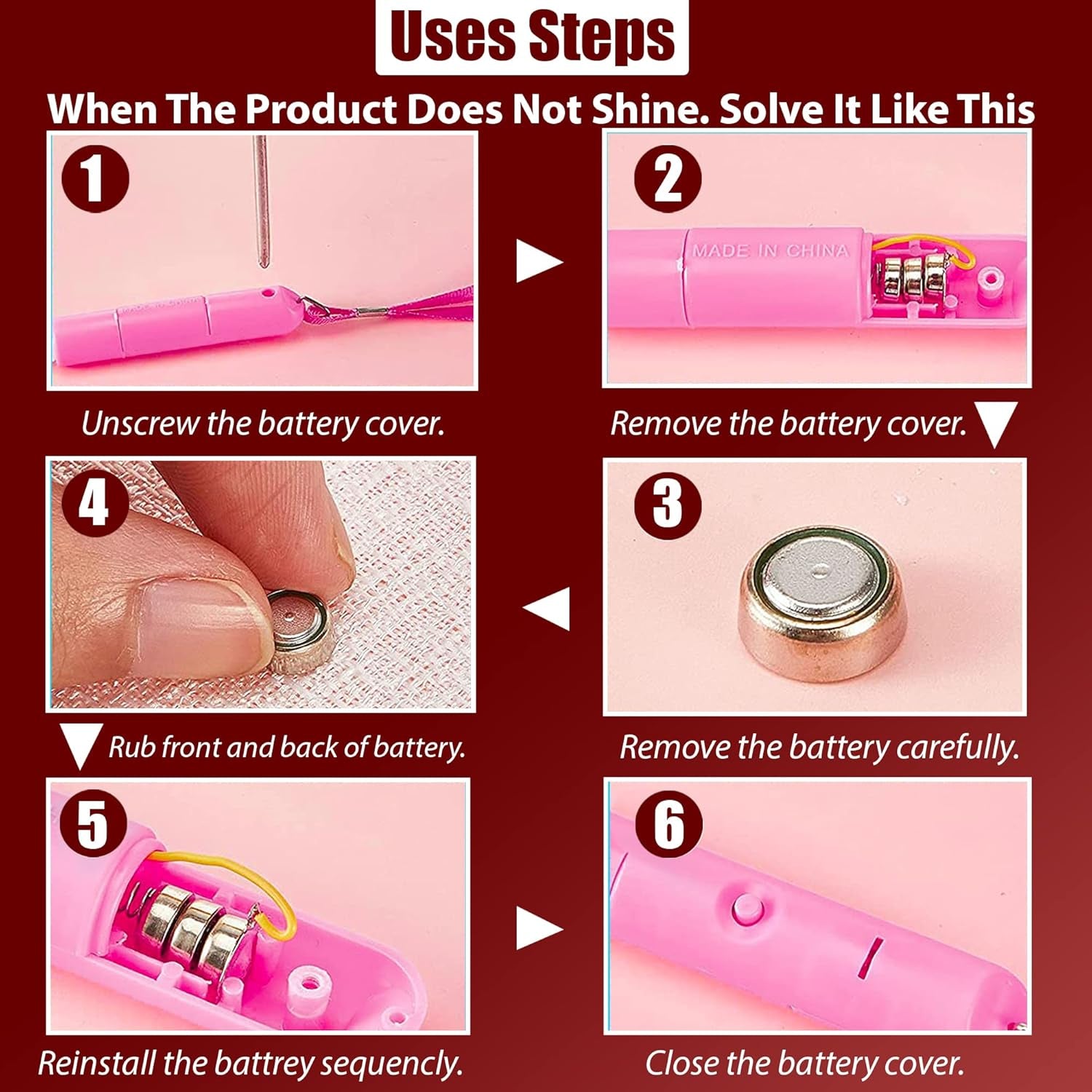 Uses Steps

When The Product Does Not Shine. Solve It Like This

1

Unscrew the battery cover.

2

MADE IN CHINA

Remove the battery cover.

3

Remove the battery carefully.

4

Rub front and back of battery.

5

Reinstall the battrey sequencly.

6

Close the battery cover.